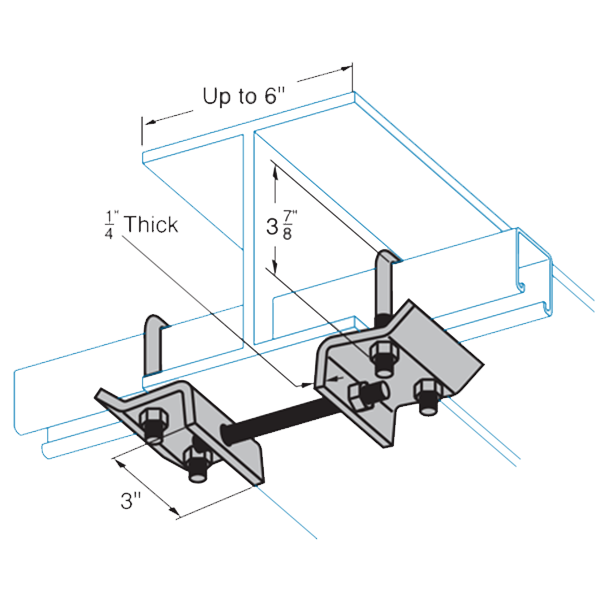 Up to 6"

$\frac{1}{4}$" Thick

$3\frac{7}{8}$"

3"